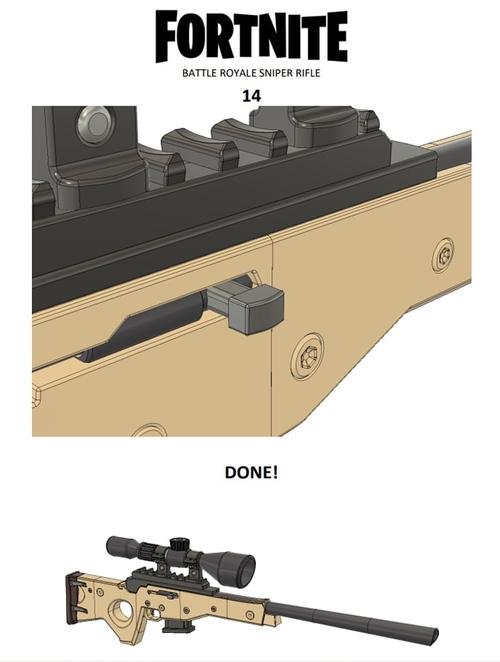 FORTNITE
BATTLE ROYALE SNIPER RIFLE
14

DONE!